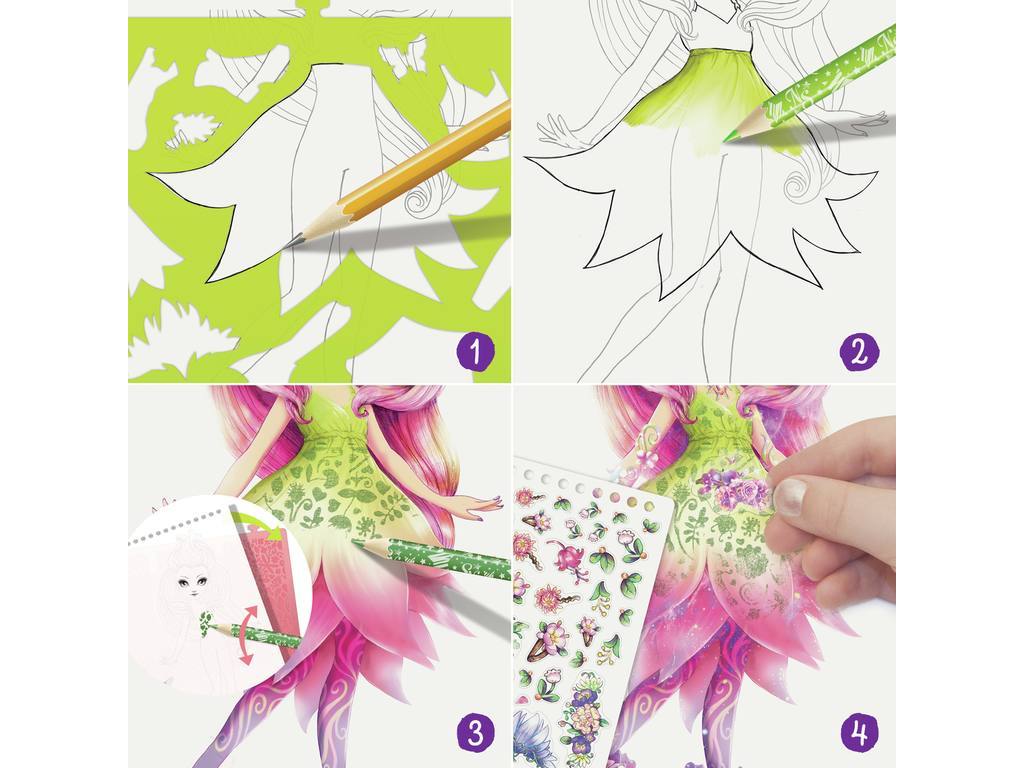 1

2

3

4